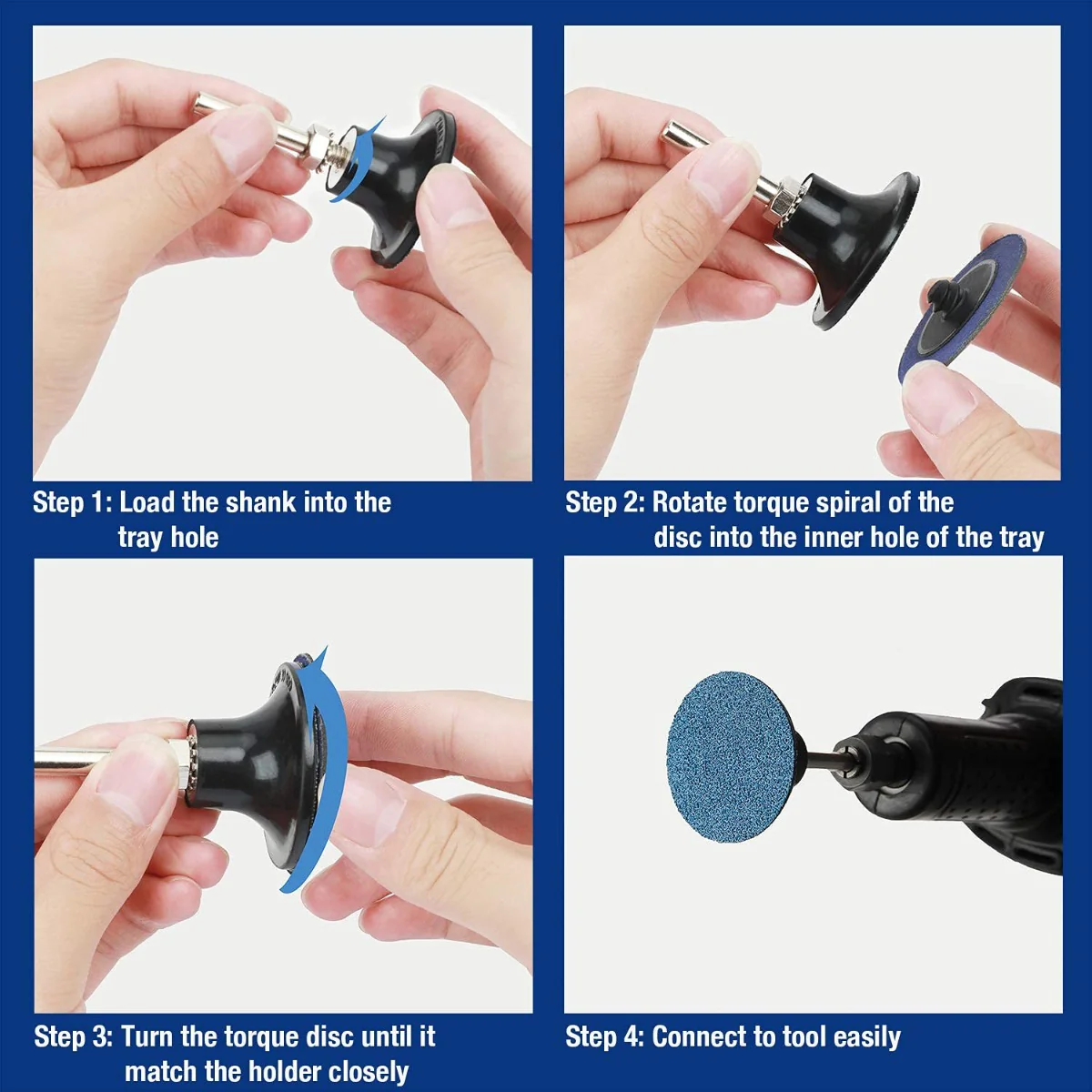 Step 1: Load the shank into the tray hole

Step 2: Rotate torque spiral of the disc into the inner hole of the tray

Step 3: Turn the torque disc until it match the holder closely

Step 4: Connect to tool easily