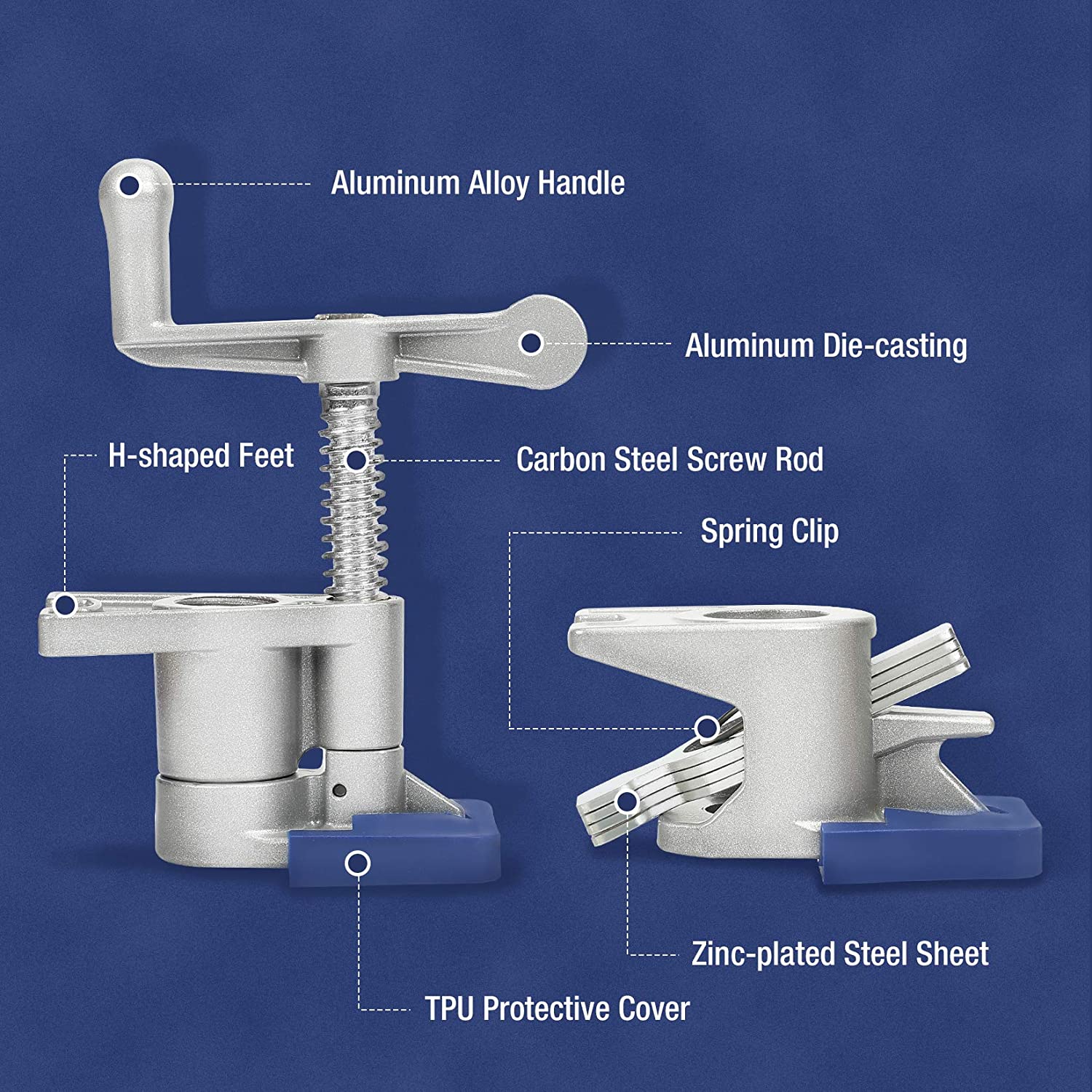 Aluminum Alloy Handle

Aluminum Die-casting

H-shaped Feet

Carbon Steel Screw Rod

Spring Clip

Zinc-plated Steel Sheet

TPU Protective Cover