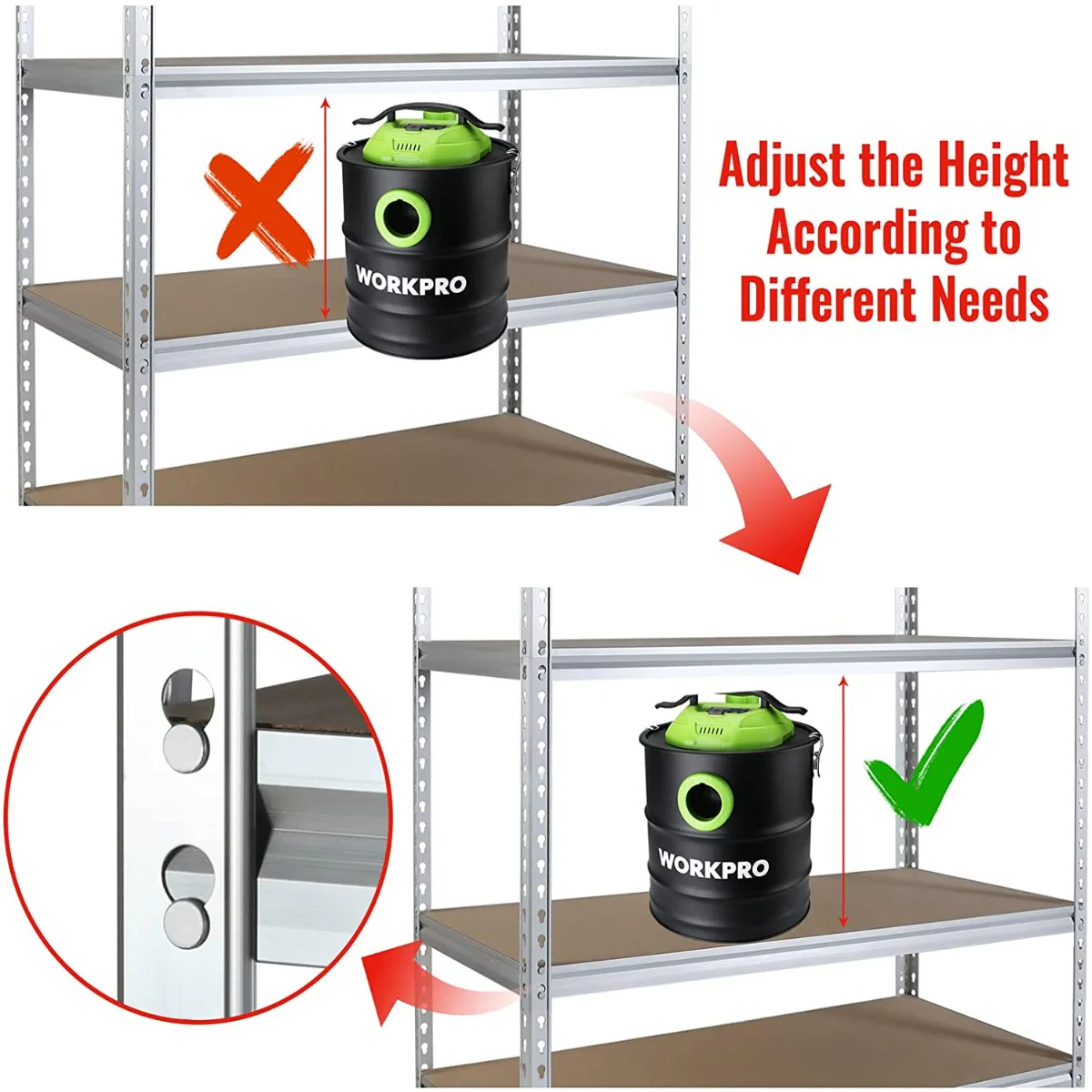 WORKPRO

Adjust the Height According to Different Needs

WORKPRO