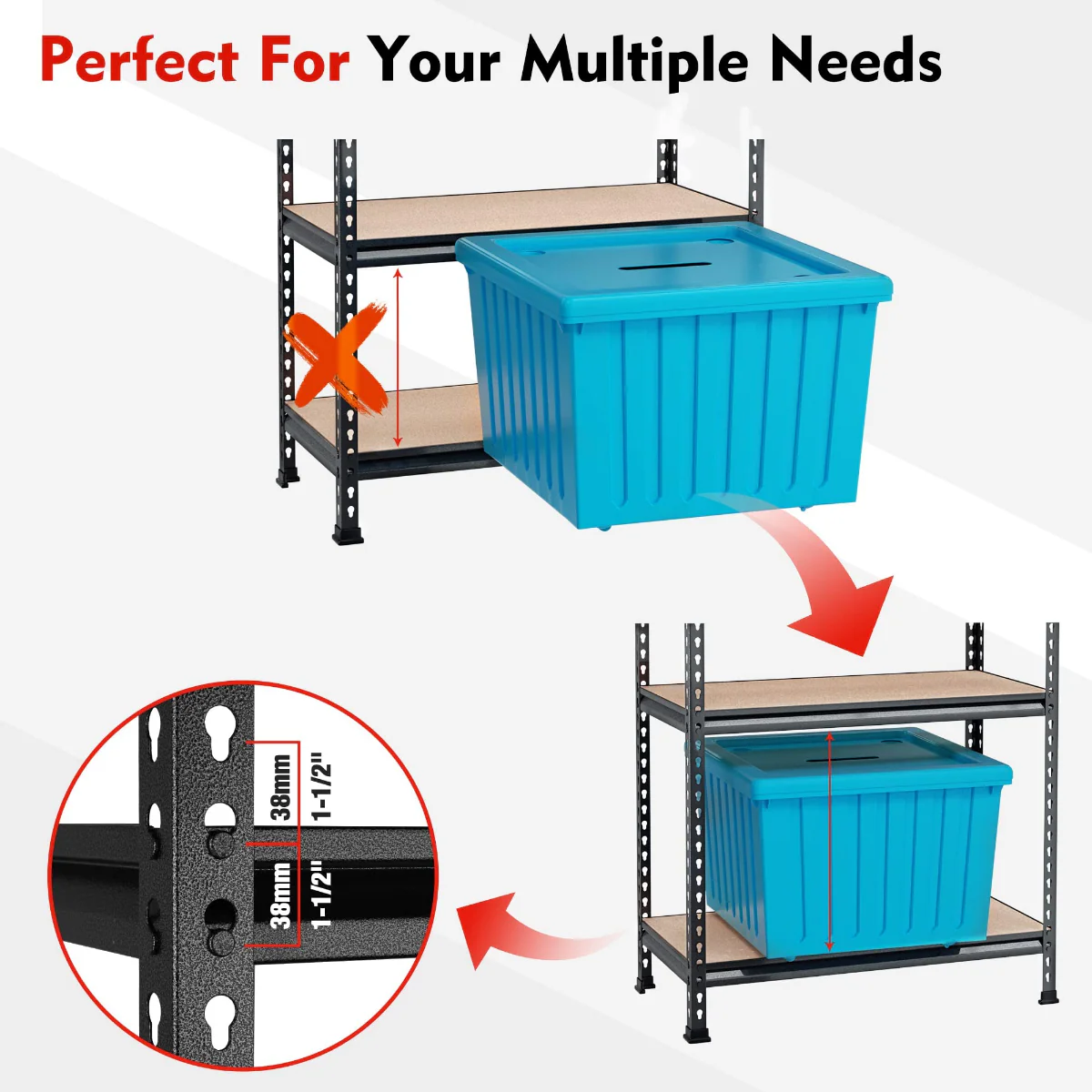 Perfect For Your Multiple Needs

38mm 1-1/2"

38mm 1-1/2"