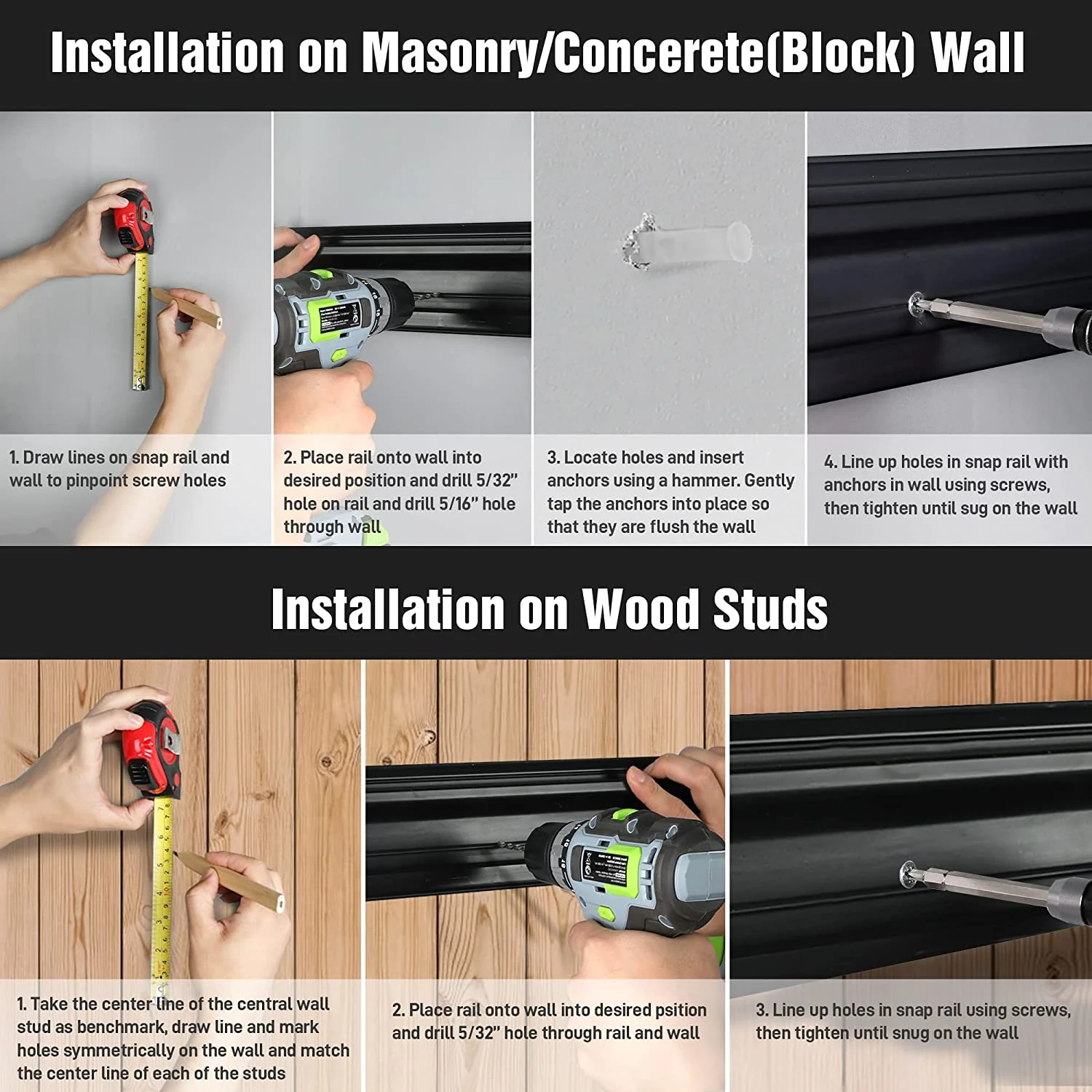 Installation on Masonry/Concerete(Block) Wall

1. Draw lines on snap rail and wall to pinpoint screw holes

2. Place rail onto wall into desired position and drill 5/32" hole on rail and drill 5/16" hole through wall

3. Locate holes and insert anchors using a hammer. Gently tap the anchors into place so that they are flush the wall

4. Line up holes in snap rail with anchors in wall using screws, then tighten until sug on the wall

Installation on Wood Studs

1. Take the center line of the central wall stud as benchmark, draw line and mark holes symmetrically on the wall and match the center line of each of the studs

2. Place rail onto wall into desired psition and drill 5/32" hole through rail and wall

3. Line up holes in snap rail using screws, then tighten until snug on the wall